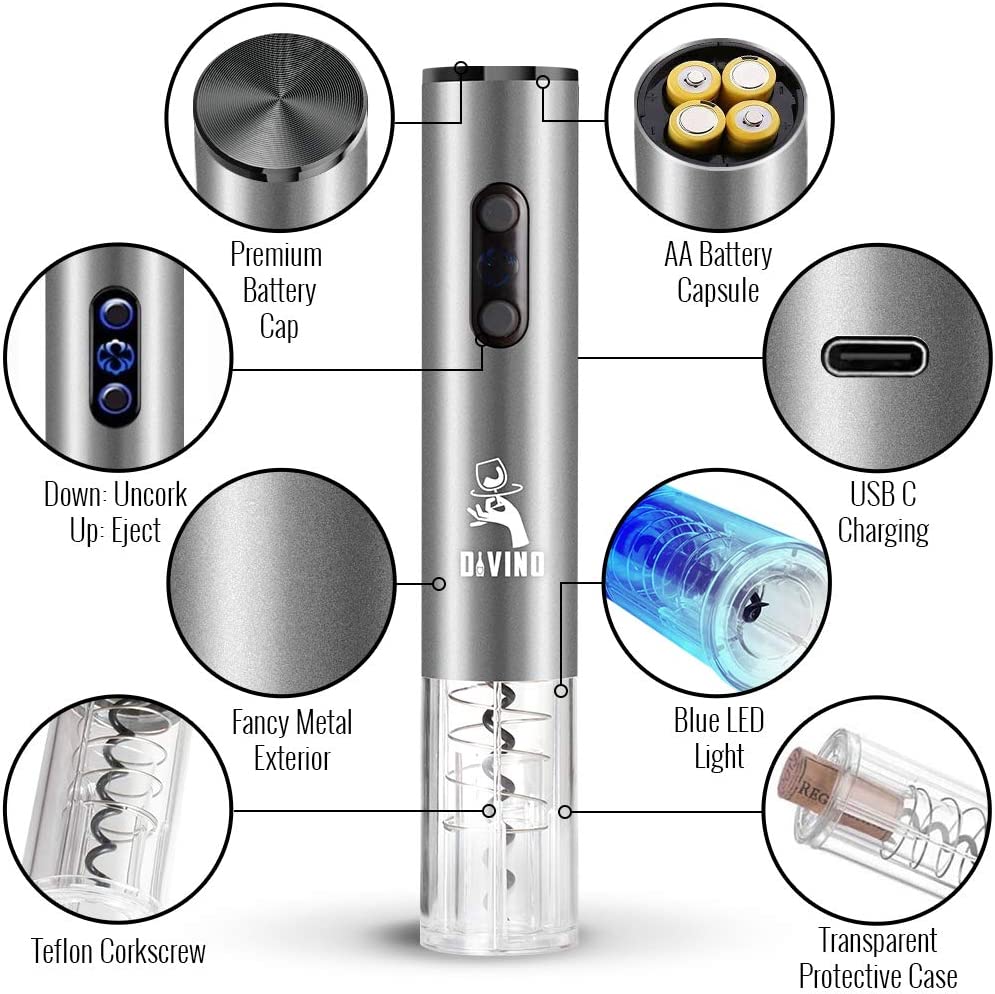 Premium Battery Cap

AA Battery Capsule

Down: Uncork
Up: Eject

USB C Charging

DIVINO

Fancy Metal Exterior

Blue LED Light

Teflon Corkscrew

REG

Transparent Protective Case